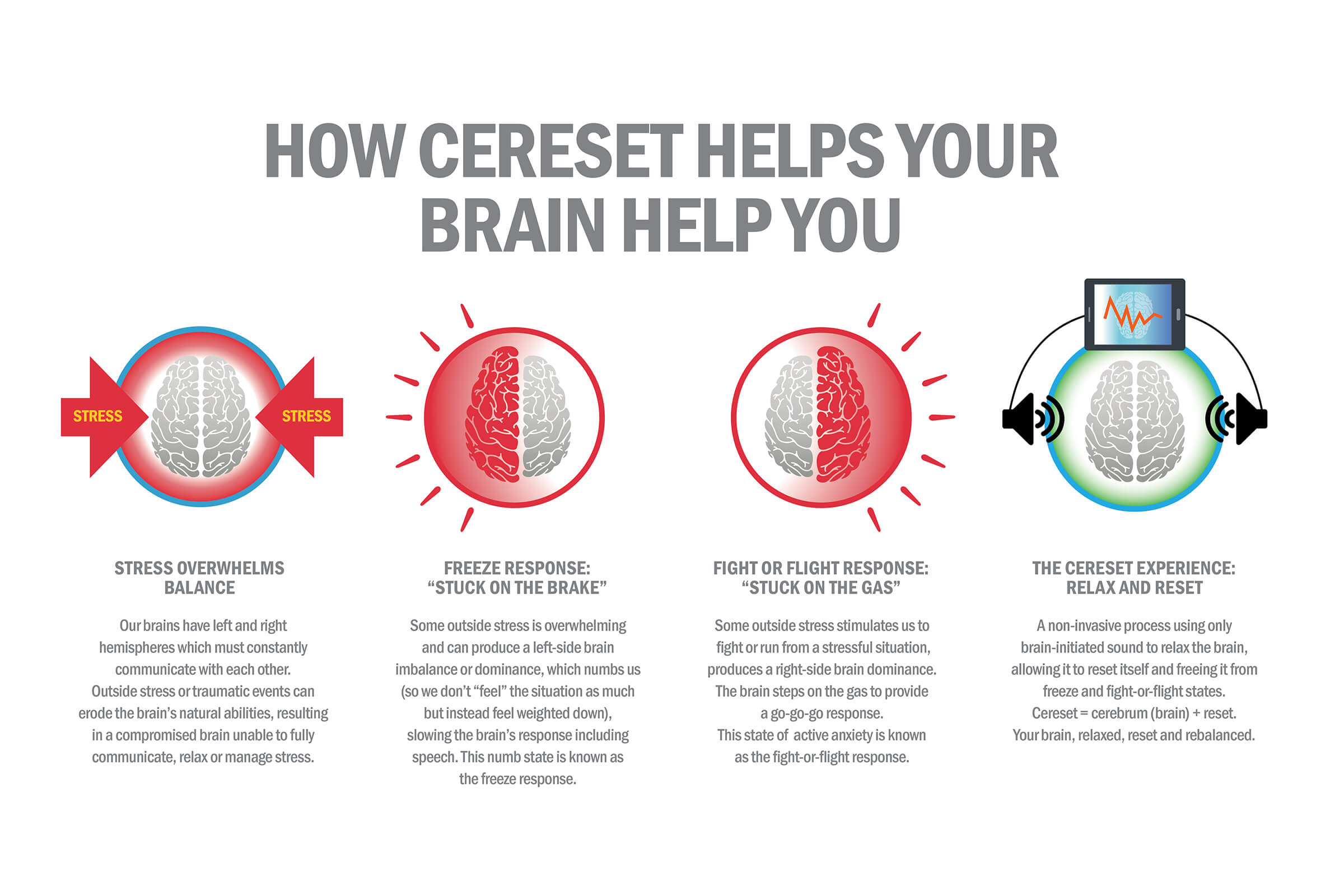 HOW CERESET HELPS YOUR BRAIN HELP YOU

STRESS

STRESS

STRESS OVERWHELMS BALANCE

Our brains have left and right hemispheres which must constantly communicate with each other. Outside stress or traumatic events can erode the brain's natural abilities, resulting in a compromised brain unable to fully communicate, relax or manage stress.

FREEZE RESPONSE: "STUCK ON THE BRAKE"

Some outside stress is overwhelming and can produce a left-side brain imbalance or dominance, which numbs us (so we don't "feel" the situation as much but instead feel weighted down), slowing the brain's response including speech. This numb state is known as the freeze response.

FIGHT OR FLIGHT RESPONSE: "STUCK ON THE GAS"

Some outside stress stimulates us to fight or run from a stressful situation, produces a right-side brain dominance. The brain steps on the gas to provide a go-go-go response. This state of active anxiety is known as the fight-or-flight response.

THE CERESET EXPERIENCE: RELAX AND RESET

A non-invasive process using only brain-initiated sound to relax the brain, allowing it to reset itself and freeing it from freeze and fight-or-flight states. Cereset = cerebrum (brain) + reset. Your brain, relaxed, reset and rebalanced.